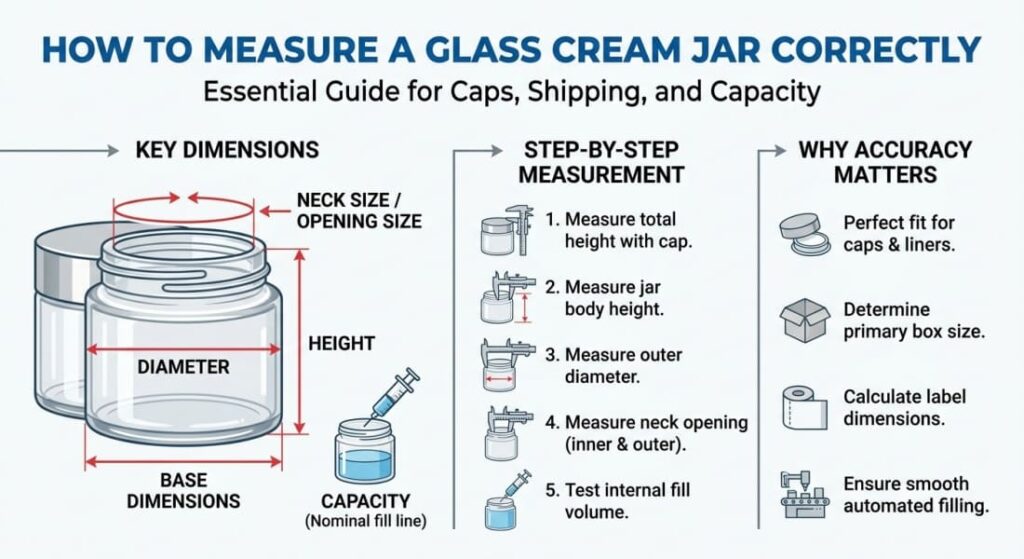 HOW TO MEASURE A GLASS CREAM JAR CORRECTLY

Essential Guide for Caps, Shipping, and Capacity

KEY DIMENSIONS

NECK SIZE / OPENING SIZE

HEIGHT

DIAMETER

BASE DIMENSIONS

CAPACITY (Nominal fill line)

STEP-BY-STEP MEASUREMENT

1. Measure total height with cap.

2. Measure jar body height.

3. Measure outer diameter.

4. Measure neck opening (inner & outer).

5. Test internal fill volume.

WHY ACCURACY MATTERS

Perfect fit for caps & liners.

Determine primary box size.

Calculate label dimensions.

Ensure smooth automated filling.