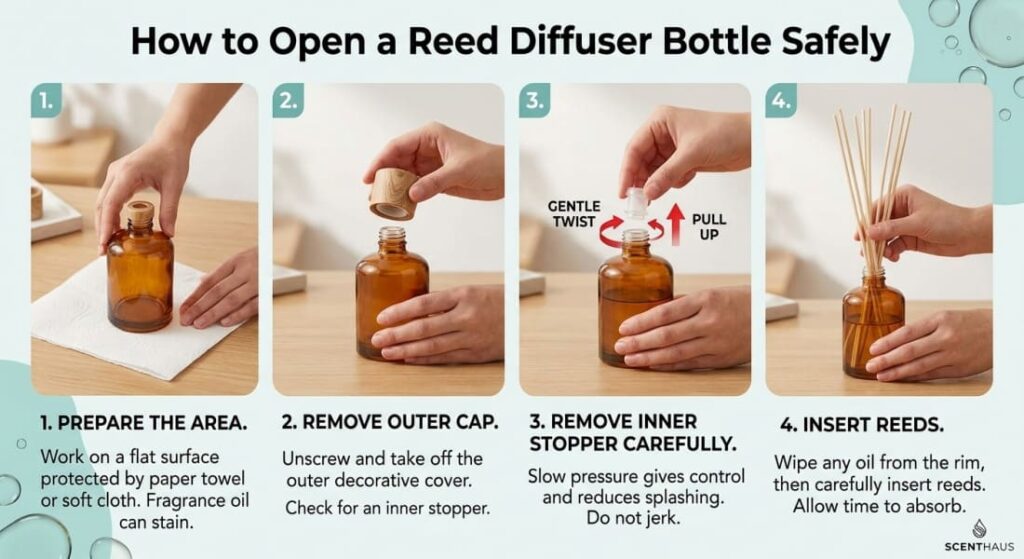 How to Open a Reed Diffuser Bottle Safely

1.

2.

3.

GENTLE TWIST

PULL UP

4.

1. PREPARE THE AREA.

Work on a flat surface protected by paper towel or soft cloth. Fragrance oil can stain.

2. REMOVE OUTER CAP.

Unscrew and take off the outer decorative cover.

Check for an inner stopper.

3. REMOVE INNER STOPPER CAREFULLY.

Slow pressure gives control and reduces splashing. Do not jerk.

4. INSERT REEDS.

Wipe any oil from the rim, then carefully insert reeds. Allow time to absorb.

SCENTHAUS